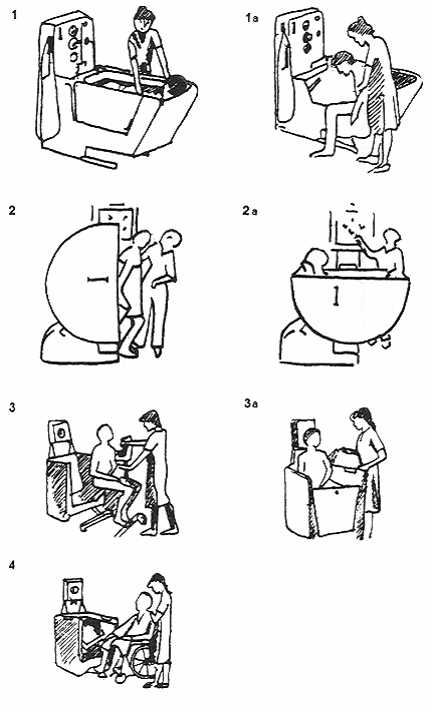 1

1a

2

2a

3

3a

4