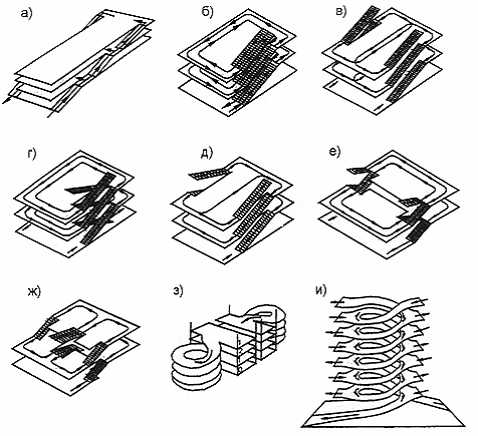 а)

б)

в)

г)

д)

е)

ж)

з)

и)